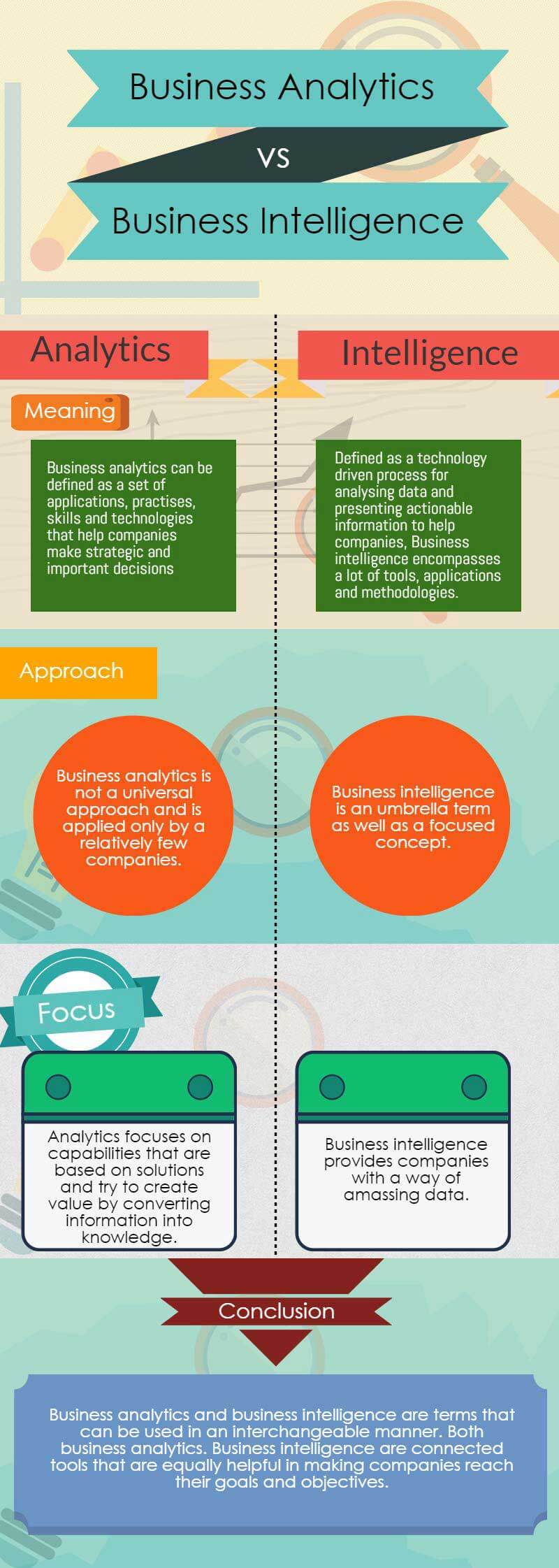 Business Analytics

VS

Business Intelligence

Analytics

Intelligence

Meaning

Business analytics can be defined as a set of applications, practises, skills and technologies that help companies make strategic and important decisions

Defined as a technology driven process for analysing data and presenting actionable information to help companies, Business intelligence encompasses a lot of tools, applications and methodologies.

Approach

Business analytics is not a universal approach and is applied only by a relatively few companies.

Business intelligence is an umbrella term as well as a focused concept.

Focus

Analytics focuses on capabilities that are based on solutions and try to create value by converting information into knowledge.

Business intelligence provides companies with a way of amassing data.

Conclusion

Business analytics and business intelligence are terms that can be used in an interchangeable manner. Both business analytics. Business intelligence are connected tools that are equally helpful in making companies reach their goals and objectives.