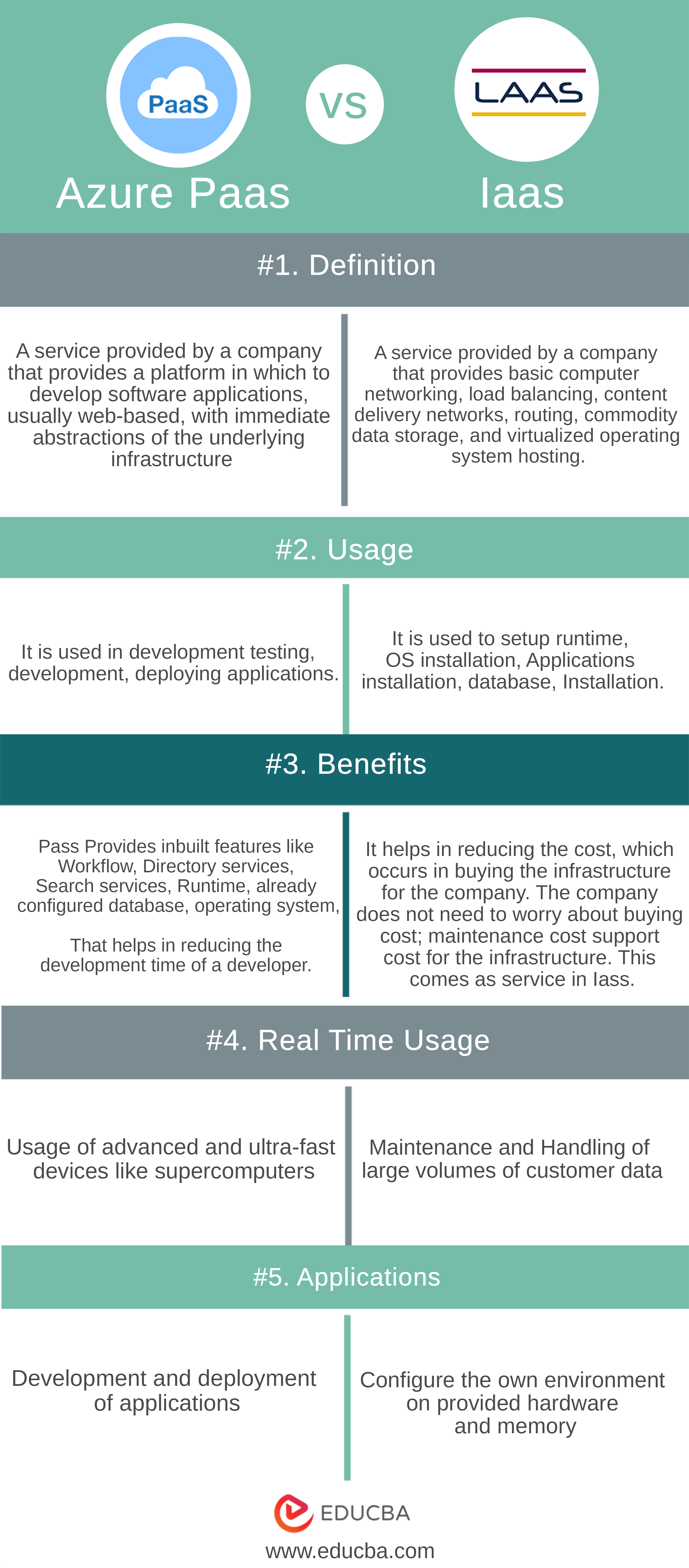 PaaS

VS

LAAS

Azure Paas

Iaas

#1. Definition

A service provided by a company that provides a platform in which to develop software applications, usually web-based, with immediate abstractions of the underlying infrastructure

A service provided by a company that provides basic computer networking, load balancing, content delivery networks, routing, commodity data storage, and virtualized operating system hosting.

#2. Usage

It is used in development testing, development, deploying applications.

It is used to setup runtime, OS installation, Applications installation, database, Installation.

#3. Benefits

Pass Provides inbuilt features like Workflow, Directory services, Search services, Runtime, already configured database, operating system,

That helps in reducing the development time of a developer.

It helps in reducing the cost, which occurs in buying the infrastructure for the company. The company does not need to worry about buying cost; maintenance cost support cost for the infrastructure. This comes as service in Iass.

#4. Real Time Usage

Usage of advanced and ultra-fast devices like supercomputers

Maintenance and Handling of large volumes of customer data

#5. Applications

Development and deployment of applications

Configure the own environment on provided hardware and memory

EDUCBA

www.educba.com