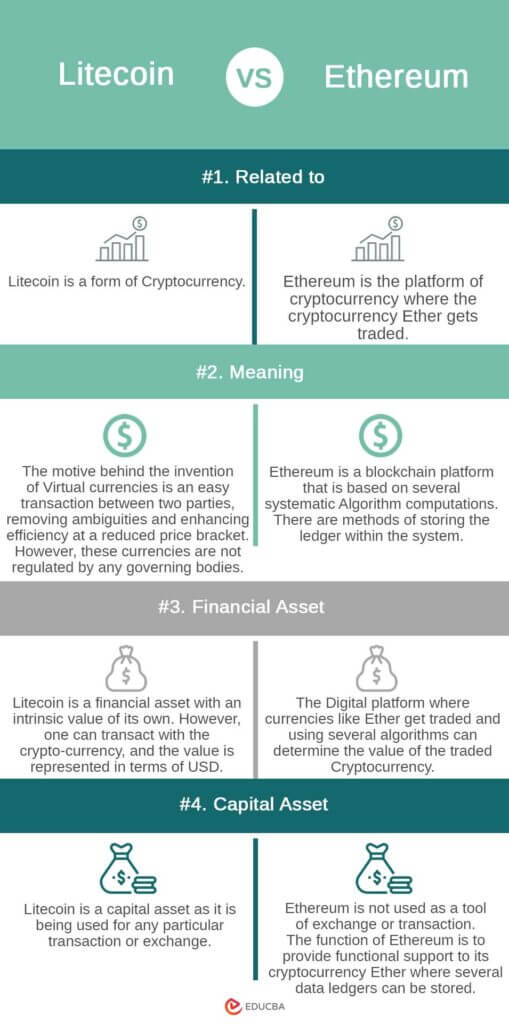 Litecoin VS Ethereum

#1. Related to

Litecoin is a form of Cryptocurrency.

Ethereum is the platform of cryptocurrency where the cryptocurrency Ether gets traded.

#2. Meaning

The motive behind the invention of Virtual currencies is an easy transaction between two parties, removing ambiguities and enhancing efficiency at a reduced price bracket. However, these currencies are not regulated by any governing bodies.

Ethereum is a blockchain platform that is based on several systematic Algorithm computations. There are methods of storing the ledger within the system.

#3. Financial Asset

Litecoin is a financial asset with an intrinsic value of its own. However, one can transact with the crypto-currency, and the value is represented in terms of USD.

The Digital platform where currencies like Ether get traded and using several algorithms can determine the value of the traded Cryptocurrency.

#4. Capital Asset

Litecoin is a capital asset as it is being used for any particular transaction or exchange.

Ethereum is not used as a tool of exchange or transaction. The function of Ethereum is to provide functional support to its cryptocurrency Ether where several data ledgers can be stored.

EDUCBA