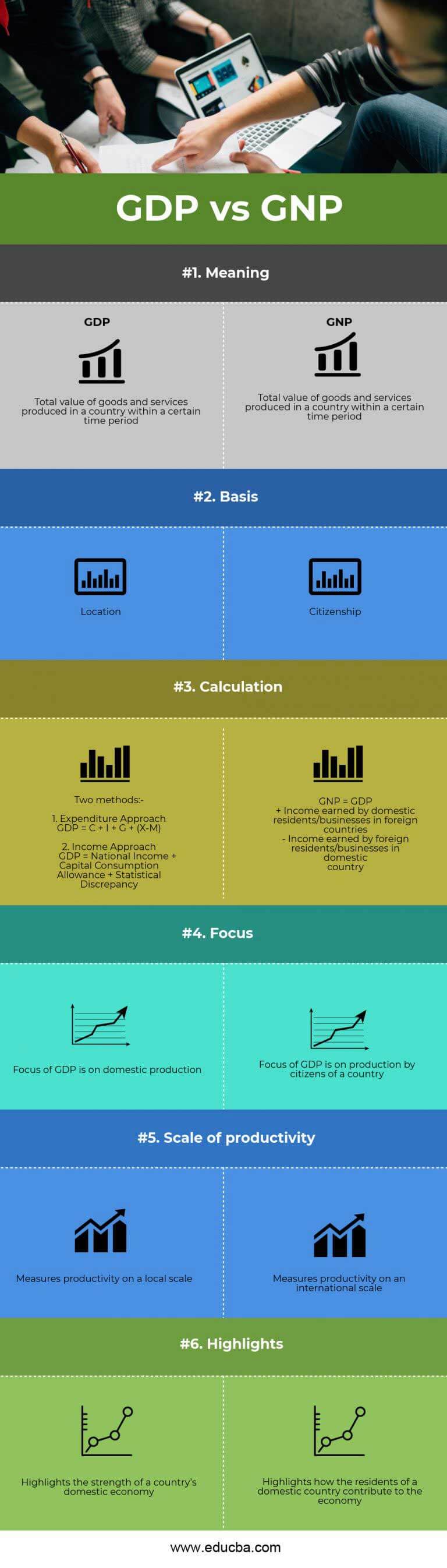 GDP vs GNP

#1. Meaning

GDP

Total value of goods and services produced in a country within a certain time period

GNP

Total value of goods and services produced in a country within a certain time period

#2. Basis

Location

Citizenship

#3. Calculation

Two methods:-

1. Expenditure Approach
GDP = C + I + G + (X-M)

2. Income Approach
GDP = National Income + Capital Consumption Allowance + Statistical Discrepancy

GNP = GDP
+ Income earned by domestic residents/businesses in foreign countries
- Income earned by foreign residents/businesses in domestic country

#4. Focus

Focus of GDP is on domestic production

Focus of GDP is on production by citizens of a country

#5. Scale of productivity

Measures productivity on a local scale

Measures productivity on an international scale

#6. Highlights

Highlights the strength of a country's domestic economy

Highlights how the residents of a domestic country contribute to the economy

www.educba.com