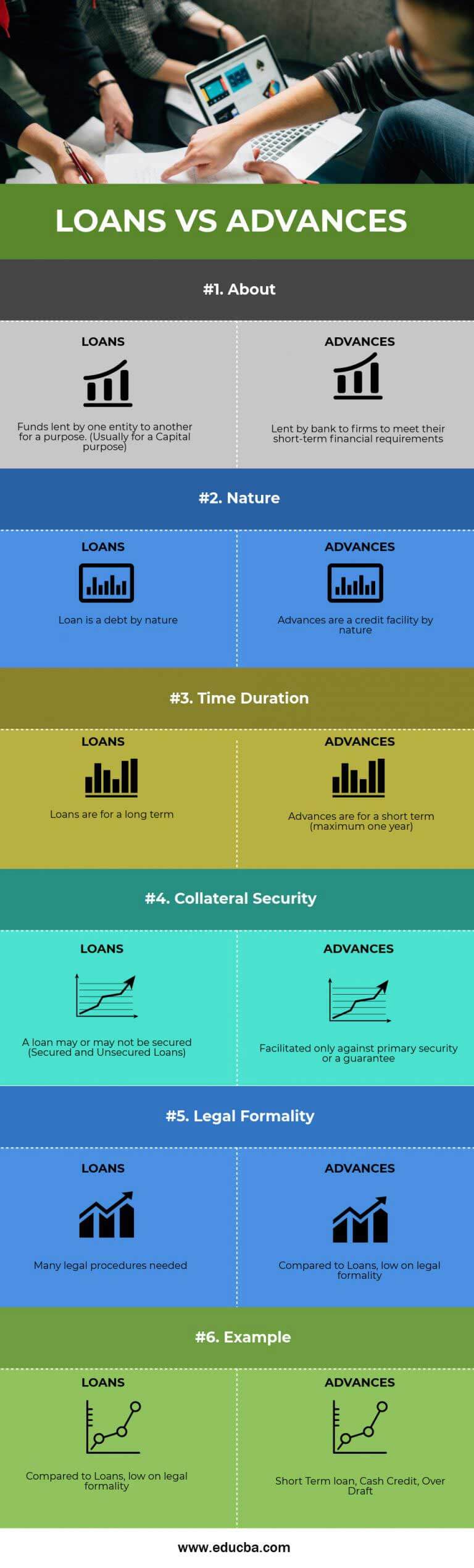 LOANS VS ADVANCES

#1. About

LOANS

Funds lent by one entity to another for a purpose. (Usually for a Capital purpose)

ADVANCES

Lent by bank to firms to meet their short-term financial requirements

#2. Nature

LOANS

Loan is a debt by nature

ADVANCES

Advances are a credit facility by nature

#3. Time Duration

LOANS

Loans are for a long term

ADVANCES

Advances are for a short term (maximum one year)

#4. Collateral Security

LOANS

A loan may or may not be secured (Secured and Unsecured Loans)

ADVANCES

Facilitated only against primary security or a guarantee

#5. Legal Formality

LOANS

Many legal procedures needed

ADVANCES

Compared to Loans, low on legal formality

#6. Example

LOANS

Compared to Loans, low on legal formality

ADVANCES

Short Term loan, Cash Credit, Over Draft

www.educba.com