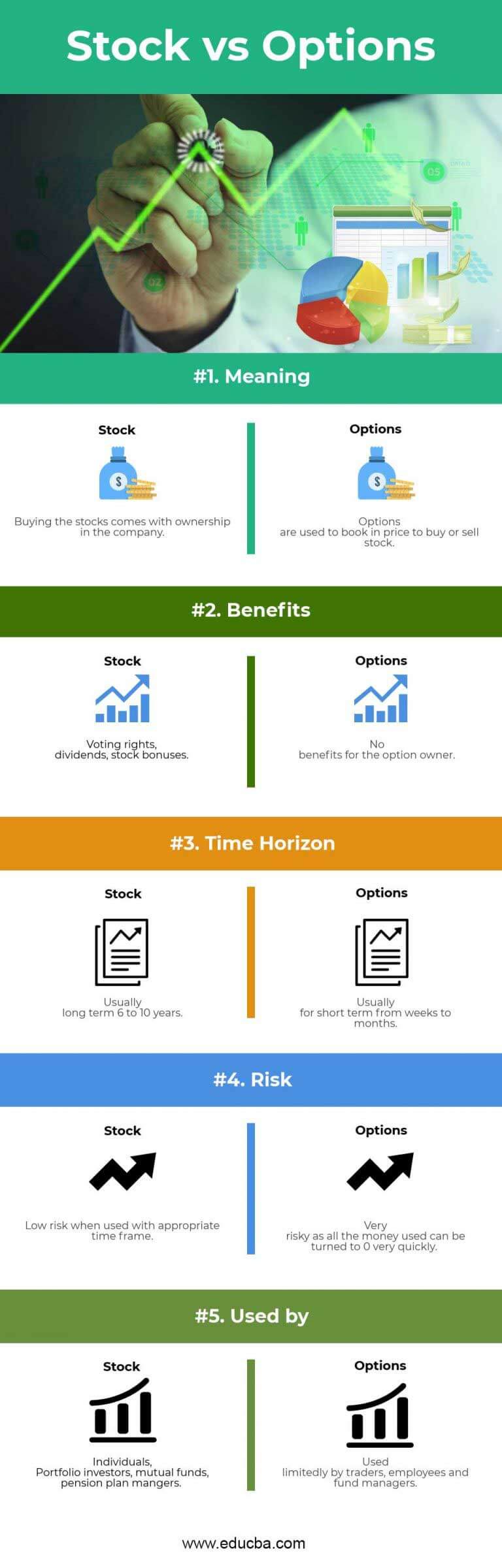 Stock vs Options

#1. Meaning

Stock

Buying the stocks comes with ownership in the company.

Options

Options are used to book in price to buy or sell stock.

#2. Benefits

Stock

Voting rights, dividends, stock bonuses.

Options

No benefits for the option owner.

#3. Time Horizon

Stock

Usually long term 6 to 10 years.

Options

Usually for short term from weeks to months.

#4. Risk

Stock

Low risk when used with appropriate time frame.

Options

Very risky as all the money used can be turned to 0 very quickly.

#5. Used by

Stock

Individuals, Portfolio investors, mutual funds, pension plan mangers.

Options

Used limitedly by traders, employees and fund managers.

www.educba.com