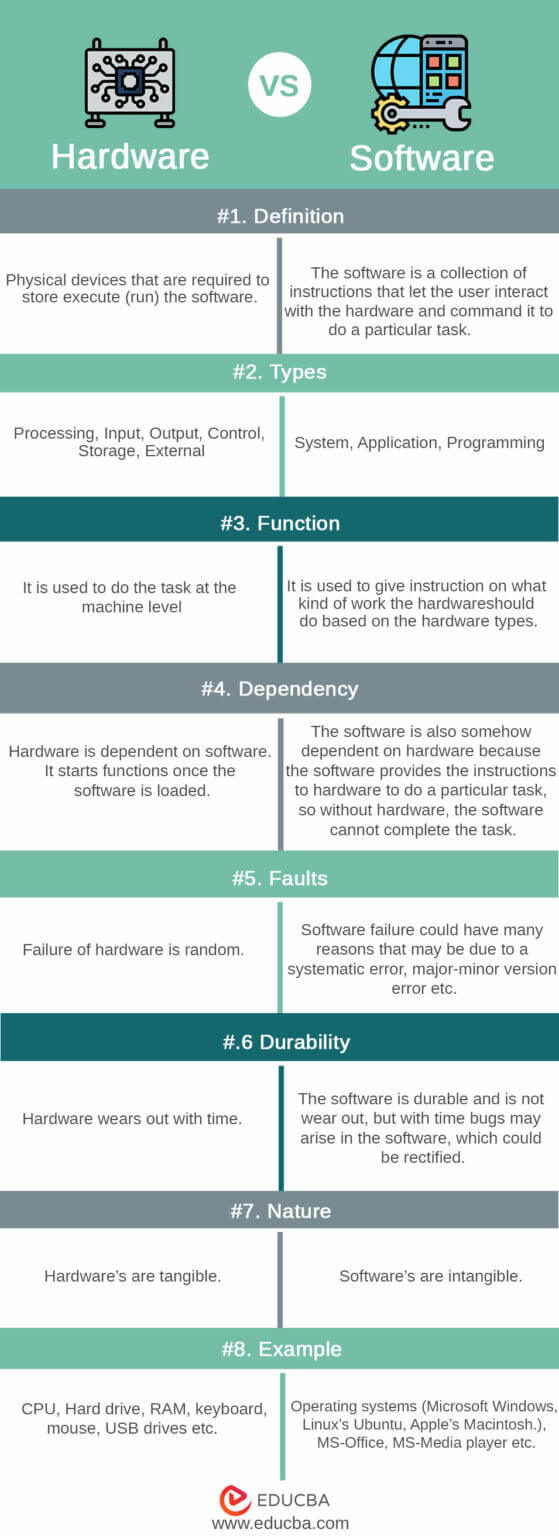 Hardware

VS

Software

#1. Definition

Physical devices that are required to store execute (run) the software.

The software is a collection of instructions that let the user interact with the hardware and command it to do a particular task.

#2. Types

Processing, Input, Output, Control, Storage, External

System, Application, Programming

#3. Function

It is used to do the task at the machine level

It is used to give instruction on what kind of work the hardwareshould do based on the hardware types.

#4. Dependency

Hardware is dependent on software. It starts functions once the software is loaded.

The software is also somehow dependent on hardware because the software provides the instructions to hardware to do a particular task, so without hardware, the software cannot complete the task.

#5. Faults

Failure of hardware is random.

Software failure could have many reasons that may be due to a systematic error, major-minor version error etc.

#.6 Durability

Hardware wears out with time.

The software is durable and is not wear out, but with time bugs may arise in the software, which could be rectified.

#7. Nature

Hardware's are tangible.

Software's are intangible.

#8. Example

CPU, Hard drive, RAM, keyboard, mouse, USB drives etc.

Operating systems (Microsoft Windows, Linux's Ubuntu, Apple's Macintosh.), MS-Office, MS-Media player etc.

EDUCBA
www.educba.com