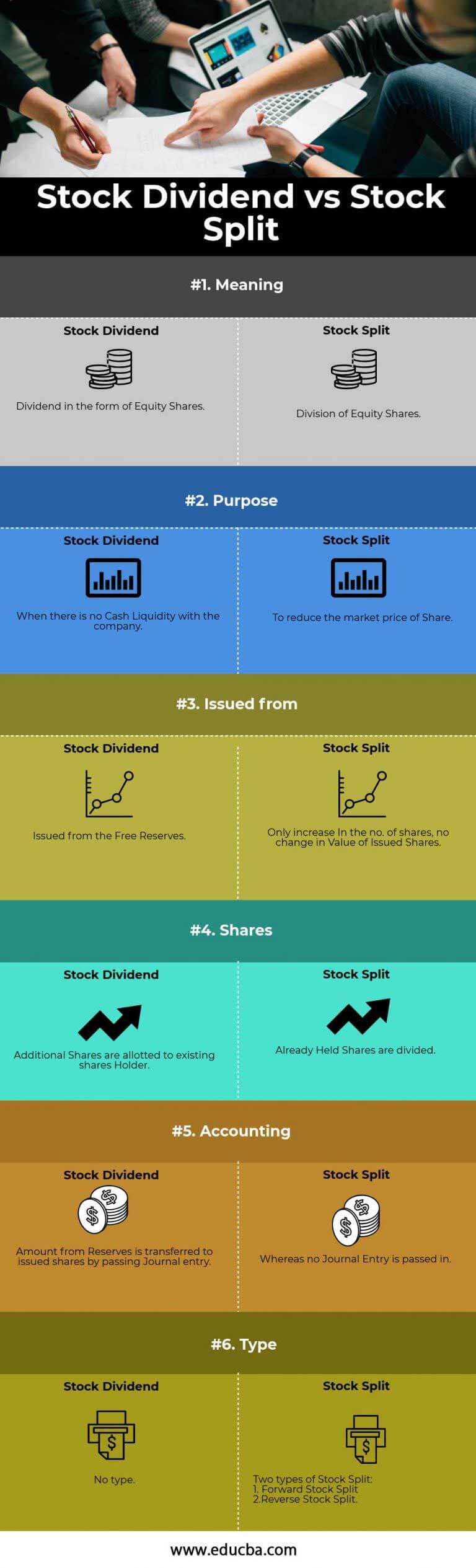 Stock Dividend vs Stock Split

#1. Meaning

Stock Dividend

Dividend in the form of Equity Shares.

Stock Split

Division of Equity Shares.

#2. Purpose

Stock Dividend

When there is no Cash Liquidity with the company.

Stock Split

To reduce the market price of Share.

#3. Issued from

Stock Dividend

Issued from the Free Reserves.

Stock Split

Only increase In the no. of shares, no change in Value of Issued Shares.

#4. Shares

Stock Dividend

Additional Shares are allotted to existing shares Holder.

Stock Split

Already Held Shares are divided.

#5. Accounting

Stock Dividend

Amount from Reserves is transferred to issued shares by passing Journal entry.

Stock Split

Whereas no Journal Entry is passed in.

#6. Type

Stock Dividend

No type.

Stock Split

Two types of Stock Split:
1. Forward Stock Split
2.Reverse Stock Split.

www.educba.com