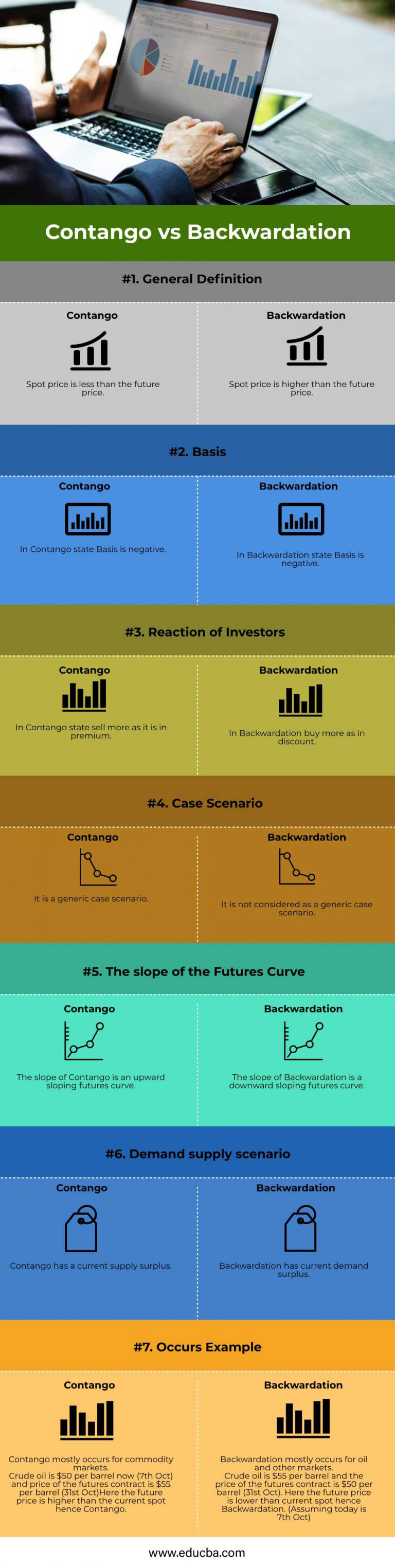 Contango vs Backwardation

#1. General Definition

Contango

Spot price is less than the future price.

Backwardation

Spot price is higher than the future price.

#2. Basis

Contango

In Contango state Basis is negative.

Backwardation

In Backwardation state Basis is negative.

#3. Reaction of Investors

Contango

In Contango state sell more as it is in premium.

Backwardation

In Backwardation buy more as in discount.

#4. Case Scenario

Contango

It is a generic case scenario.

Backwardation

It is not considered as a generic case scenario.

#5. The slope of the Futures Curve

Contango

The slope of Contango is an upward sloping futures curve.

Backwardation

The slope of Backwardation is a downward sloping futures curve.

#6. Demand supply scenario

Contango

Contango has a current supply surplus.

Backwardation

Backwardation has current demand surplus.

#7. Occurs Example

Contango

Contango mostly occurs for commodity markets.
Crude oil is $50 per barrel now (7th Oct) and price of the futures contract is $55 per barrel (31st Oct)Here the future price is higher than the current spot hence Contango.

Backwardation

Backwardation mostly occurs for oil and other markets.
Crude oil is $55 per barrel and the price of the futures contract is $50 per barrel (31st Oct). Here the future price is lower than current spot hence Backwardation. (Assuming today is 7th Oct)

www.educba.com