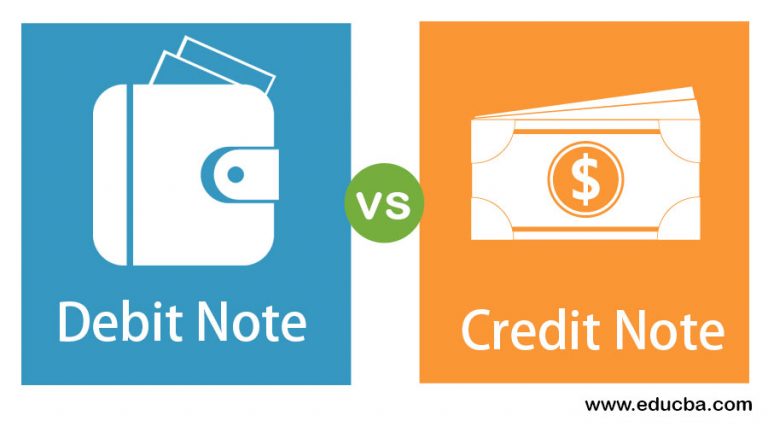 Debit Note

VS

$

Credit Note

www.educba.com