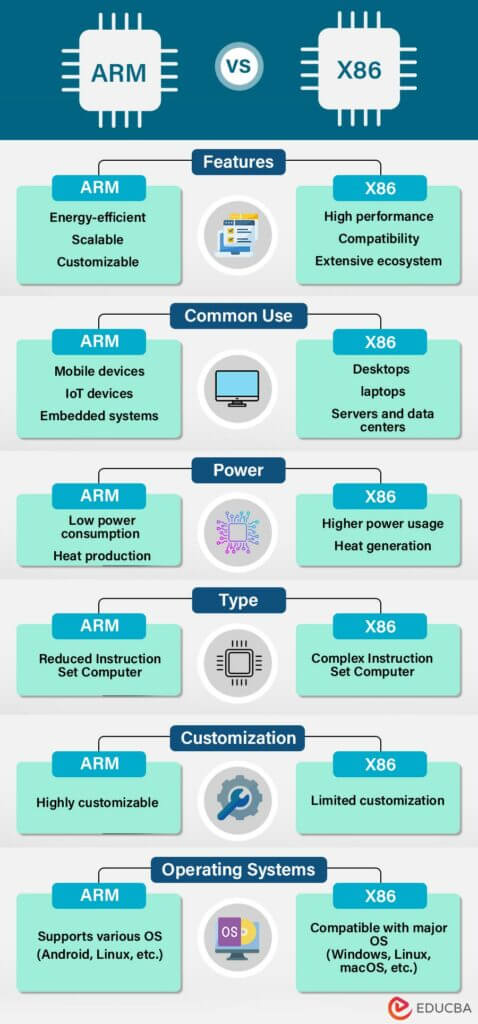 ARM
VS
X86

Features
ARM
Energy-efficient
Scalable
Customizable
X86
High performance
Compatibility
Extensive ecosystem

Common Use
ARM
Mobile devices
IoT devices
Embedded systems
X86
Desktops
laptops
Servers and data centers

Power
ARM
Low power consumption
Heat production
X86
Higher power usage
Heat generation

Type
ARM
Reduced Instruction Set Computer
X86
Complex Instruction Set Computer

Customization
ARM
Highly customizable
X86
Limited customization

Operating Systems
ARM
Supports various OS (Android, Linux, etc.)
OS
X86
Compatible with major OS (Windows, Linux, macOS, etc.)

EDUCBA