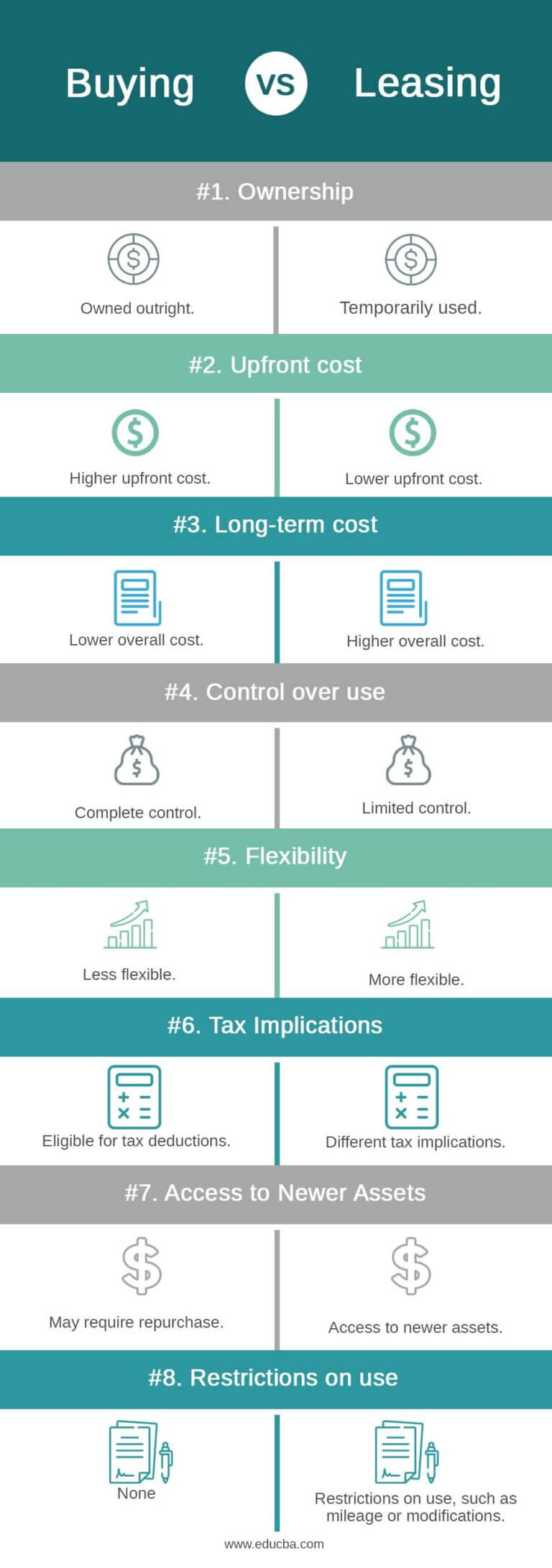 Buying vs Leasing

#1. Ownership

Owned outright.

Temporarily used.

#2. Upfront cost

Higher upfront cost.

Lower upfront cost.

#3. Long-term cost

Lower overall cost.

Higher overall cost.

#4. Control over use

Complete control.

Limited control.

#5. Flexibility

Less flexible.

More flexible.

#6. Tax Implications

Eligible for tax deductions.

Different tax implications.

#7. Access to Newer Assets

May require repurchase.

Access to newer assets.

#8. Restrictions on use

None

Restrictions on use, such as mileage or modifications.

www.educba.com