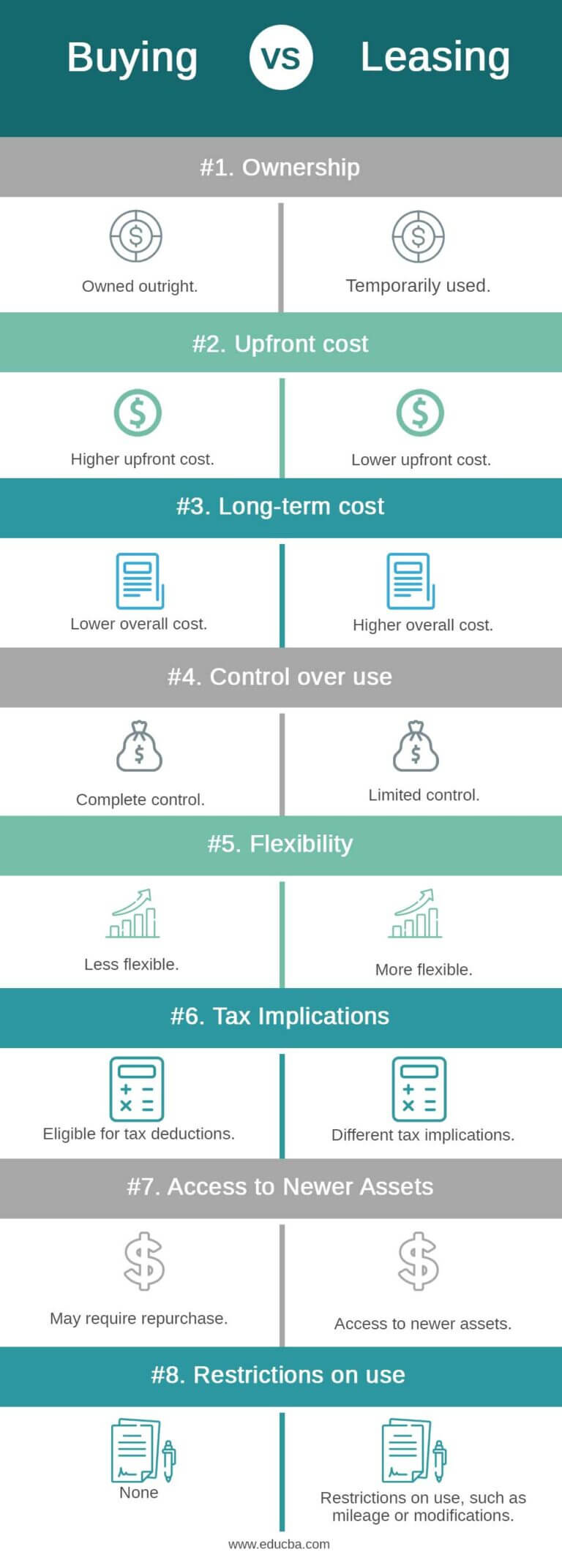 Buying vs Leasing

#1. Ownership

Owned outright.

Temporarily used.

#2. Upfront cost

Higher upfront cost.

Lower upfront cost.

#3. Long-term cost

Lower overall cost.

Higher overall cost.

#4. Control over use

Complete control.

Limited control.

#5. Flexibility

Less flexible.

More flexible.

#6. Tax Implications

Eligible for tax deductions.

Different tax implications.

#7. Access to Newer Assets

May require repurchase.

Access to newer assets.

#8. Restrictions on use

None

Restrictions on use, such as mileage or modifications.

www.educba.com