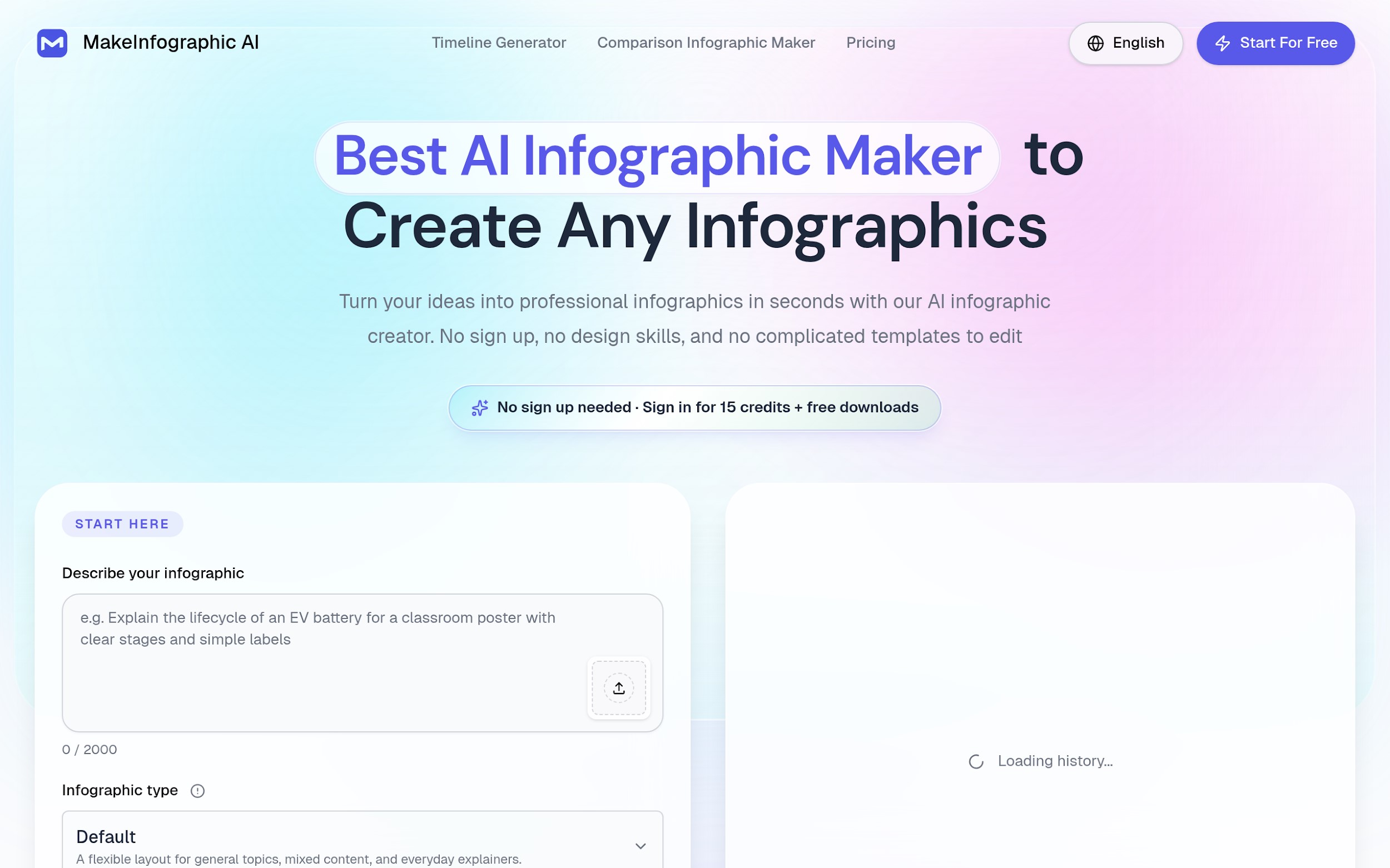 MakeInfographic AI

Timeline Generator Comparison Infographic Maker Pricing

English

Start For Free

Best AI Infographic Maker to Create Any Infographics

Turn your ideas into professional infographics in seconds with our AI infographic creator. No sign up, no design skills, and no complicated templates to edit

No sign up needed · Sign in for 15 credits + free downloads

START HERE

Describe your infographic

e.g. Explain the lifecycle of an EV battery for a classroom poster with clear stages and simple labels

0 / 2000

Infographic type

Default
A flexible layout for general topics, mixed content, and everyday explainers.

Loading history...